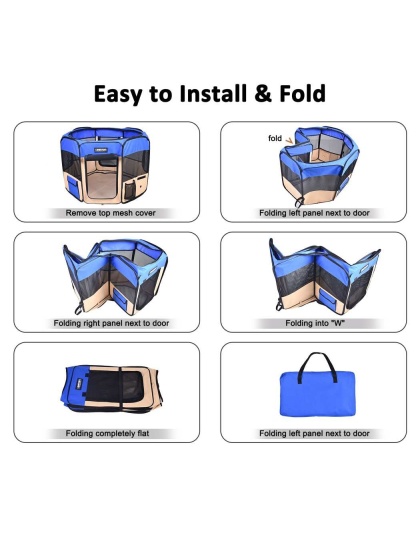 Easy to Install & Fold

Remove top mesh cover

fold

Folding left panel next to door

Folding right panel next to door

Folding into "W"

Folding completely flat

Folding left panel next to door